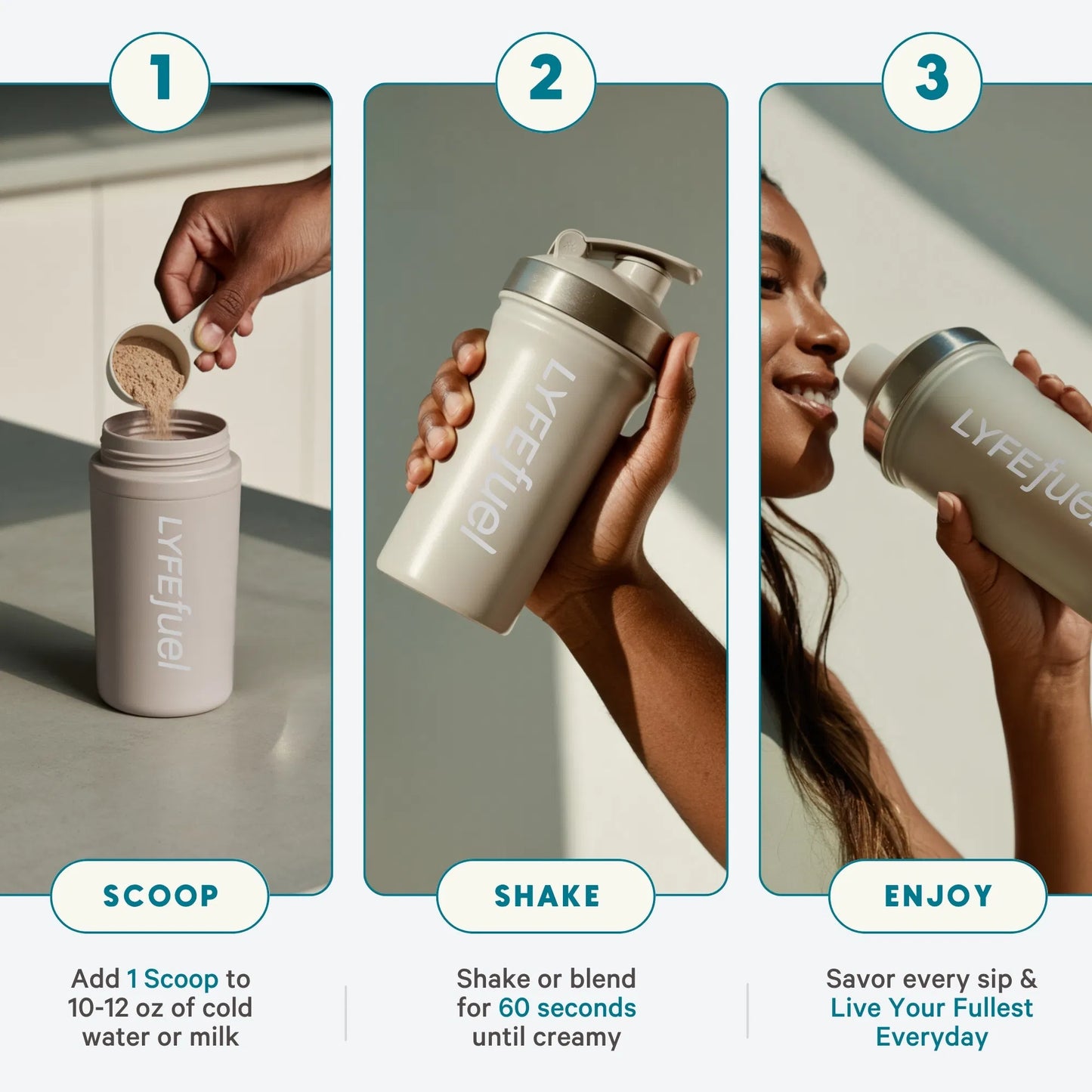 1

LYFEfuel

SCOOP

Add 1 Scoop to 10-12 oz of cold water or milk

2

LYFEfuel

SHAKE

Shake or blend for 60 seconds until creamy

3

LYFEfuel

ENJOY

Savor every sip & Live Your Fullest Everyday